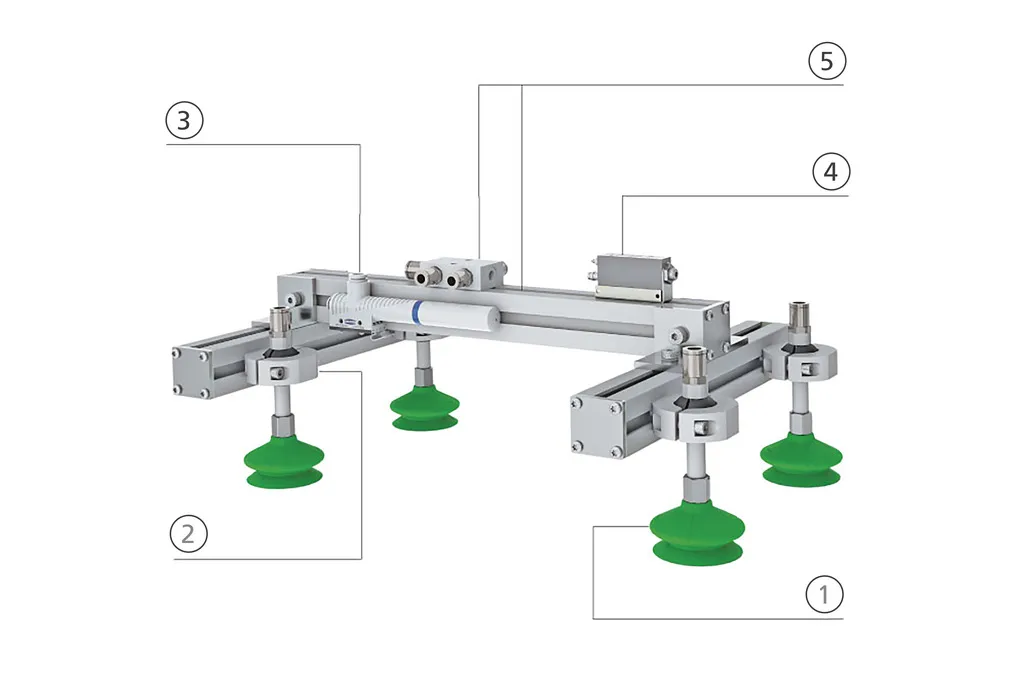 5
3
4
2
1