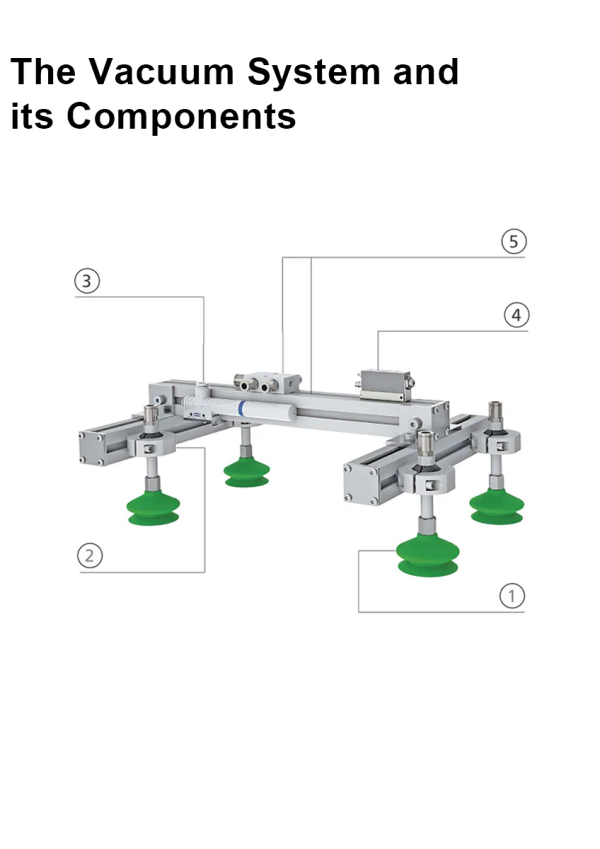 The Vacuum System and its Components

5

3

4

2

1